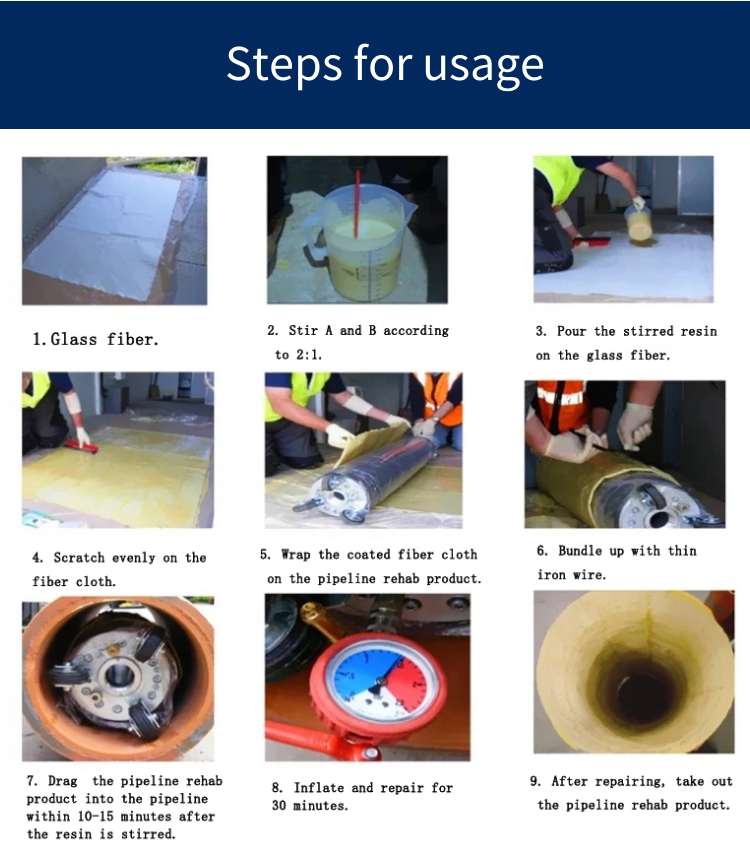 Steps for usage

1. Glass fiber.

2. Stir A and B according to 2:1.

3. Pour the stirred resin on the glass fiber.

4. Scratch evenly on the fiber cloth.

5. Wrap the coated fiber cloth on the pipeline rehab product.

6. Bundle up with thin iron wire.

7. Drag the pipeline rehab product into the pipeline within 10-15 minutes after the resin is stirred.

8. Inflate and repair for 30 minutes.

9. After repairing, take out the pipeline rehab product.