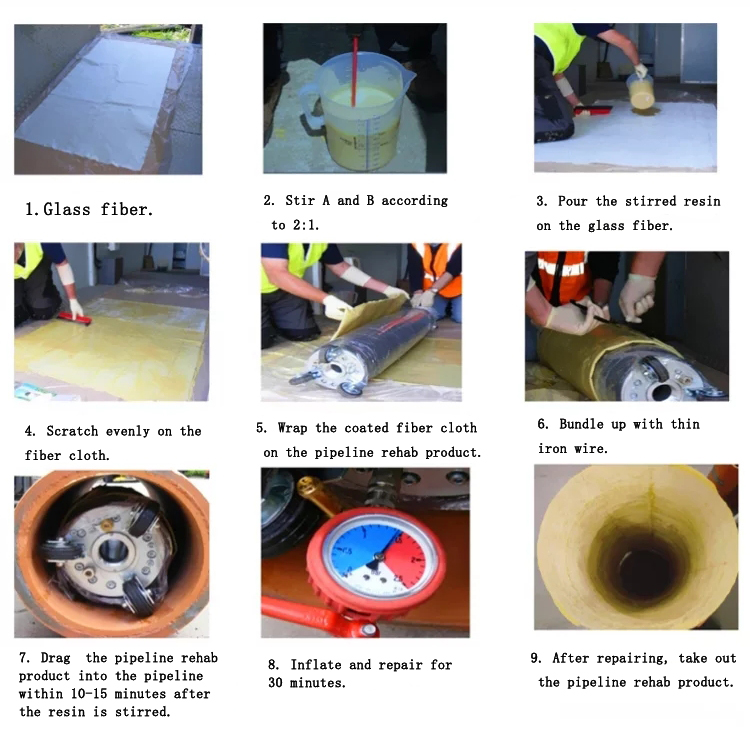 1. Glass fiber.

2. Stir A and B according to 2:1.

3. Pour the stirred resin on the glass fiber.

4. Scratch evenly on the fiber cloth.

5. Wrap the coated fiber cloth on the pipeline rehab product.

6. Bundle up with thin iron wire.

7. Drag the pipeline rehab product into the pipeline within 10-15 minutes after the resin is stirred.

8. Inflate and repair for 30 minutes.

9. After repairing, take out the pipeline rehab product.